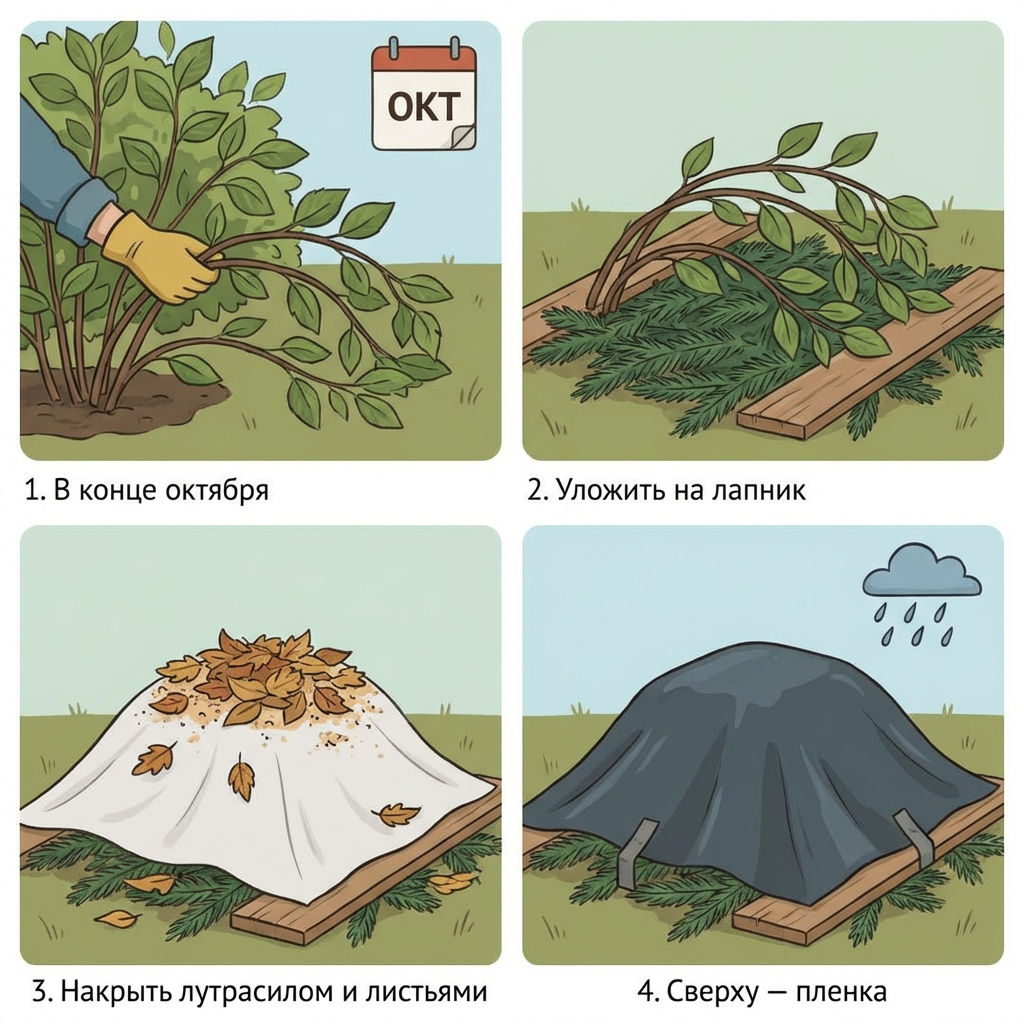 ОКТ

1. В конце октября

2. Уложить на лапник

3. Накрыть лутрасилом и листьями

4. Сверху — пленка